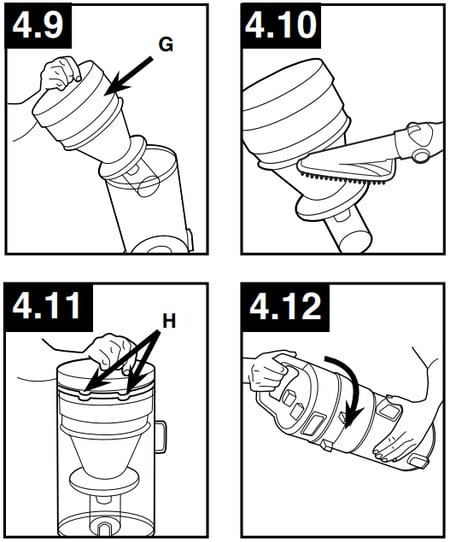 4.9

G

4.10

4.11

H

4.12